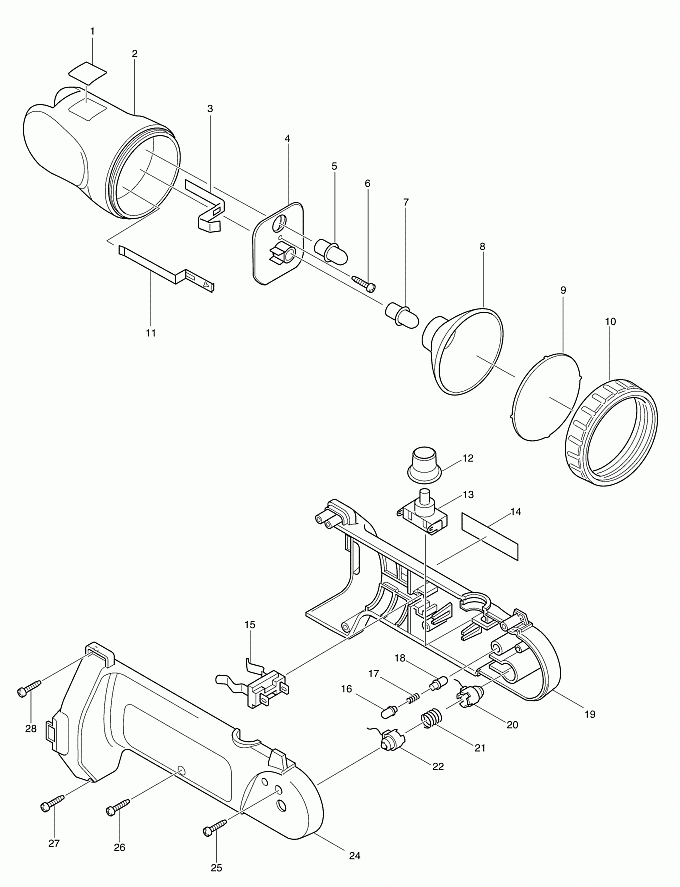 1
2
3
4
5
6
7
8
9
10
11
12
13
14
15
18
17
16
19
20
21
22
28
27
26
25
24