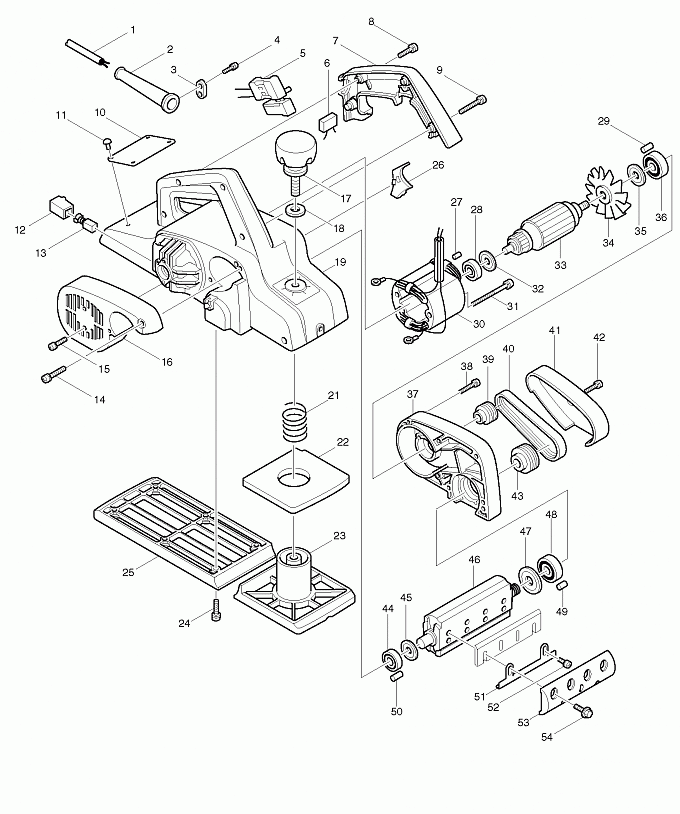 1
2
3
4
5
6
7
8
9
10
11
12
13
14
15
16
17
18
19
21
22
23
24
25
26
27
28
29
30
31
32
33
34
35
36
37
38
39
40
41
42
43
44
45
46
47
48
49
50
51
52
53
54