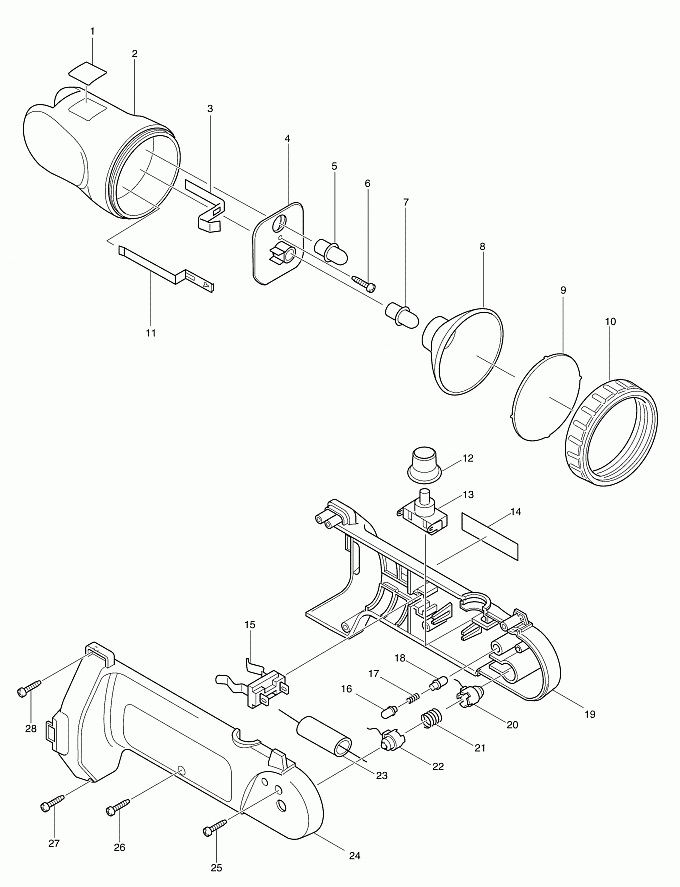 1
2
3
4
5
6
7
8
9
10
11
12
13
14
15
18
17
16
19
20
21
22
23
28
27
26
25
24