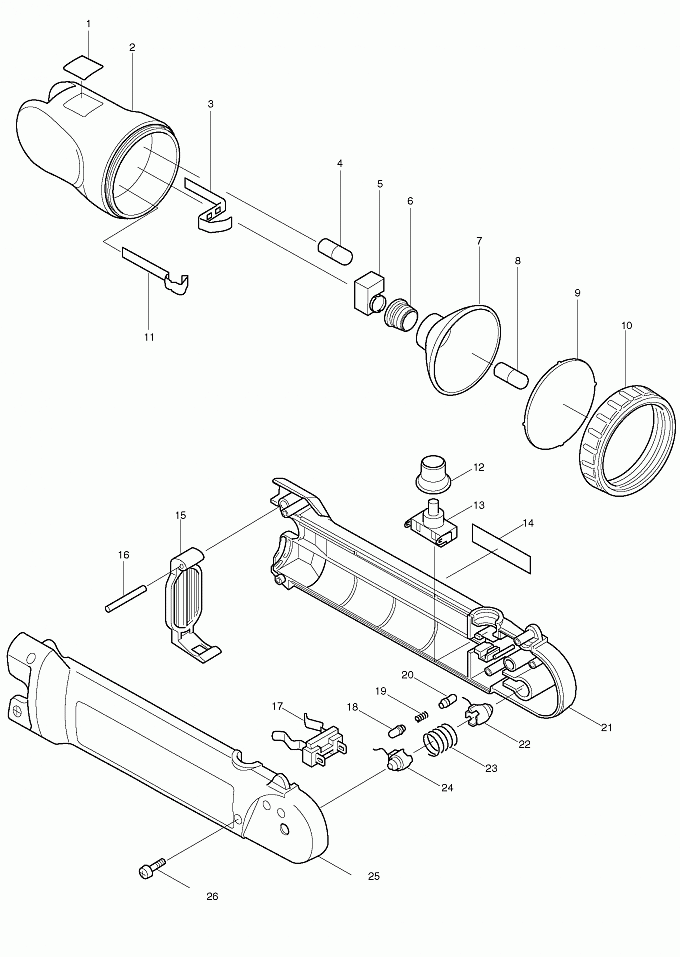 1
2
3
4
5
6
7
8
9
10
11
12
13
14
15
16
17
18
19
20
21
22
23
24
25
26