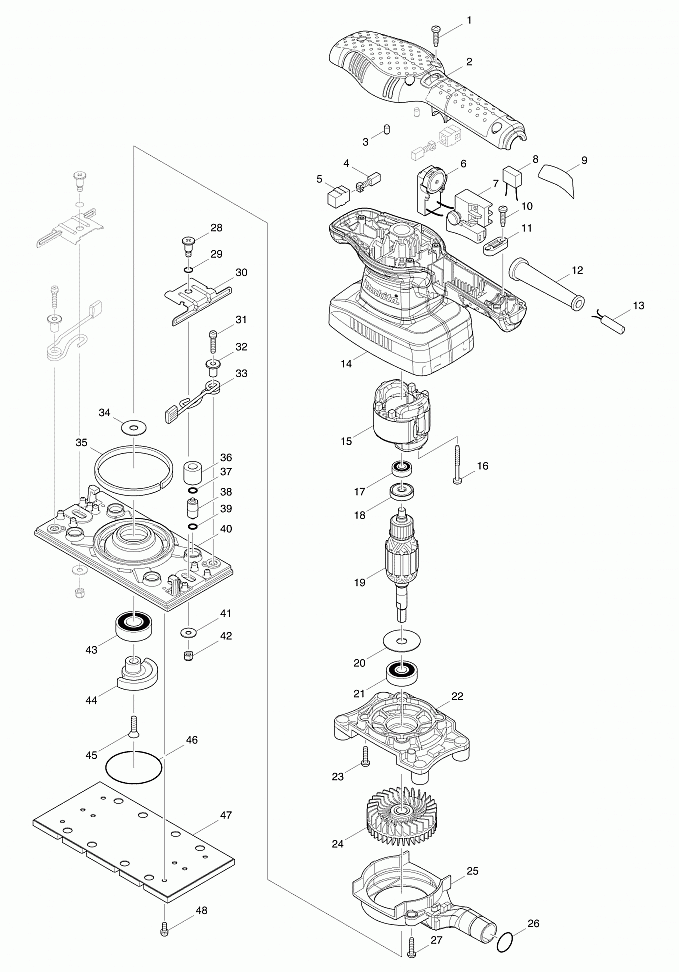 1
2
3
4
5
6
7
8
9
10
11
12
13
14
15
16
17
18
19
20
21
22
23
24
25
26
27
28
29
30
31
32
33
34
35
36
37
38
39
40
41
42
43
44
45
46
47
48