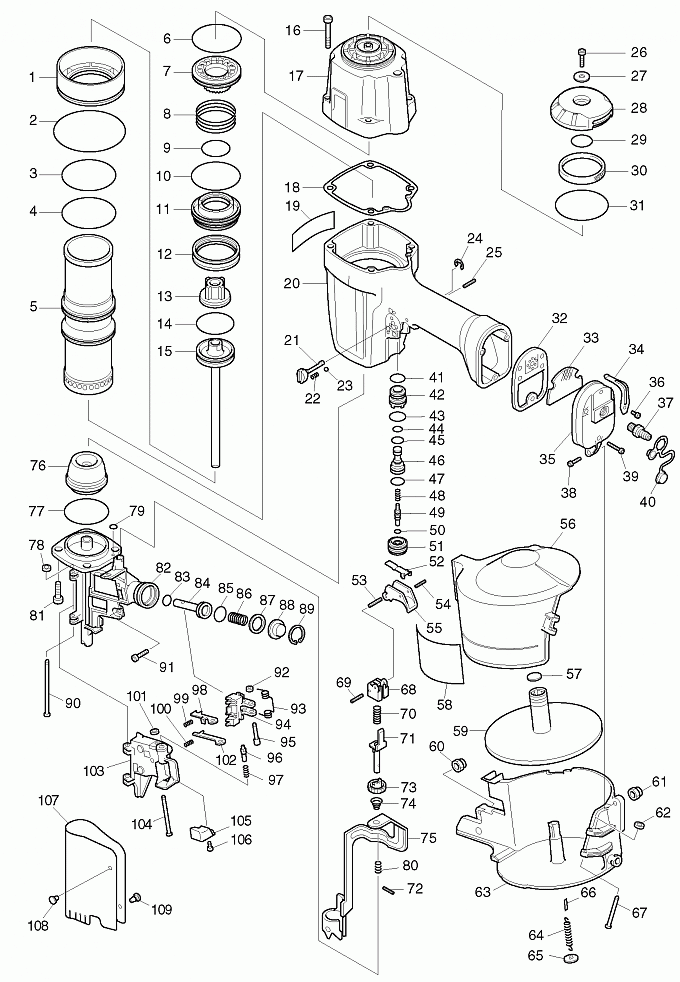 1
2
3
4
5
6
7
8
9
10
11
12
13
14
15
16
17
18
19
20
21
22
23
24
25
26
27
28
29
30
31
32
33
34
35
36
37
38
39
40
41
42
43
44
45
46
47
48
49
50
51
52
53
54
55
56
57
58
59
60
61
62
63
64
65
66
67
68
69
70
71
72
73
74
75
76
77
78
79
80
81
82
83
84
85
86
87
88
89
90
91
92
93
94
95
96
97
98
99
100
101
102
103
104
105
106
107
108
109